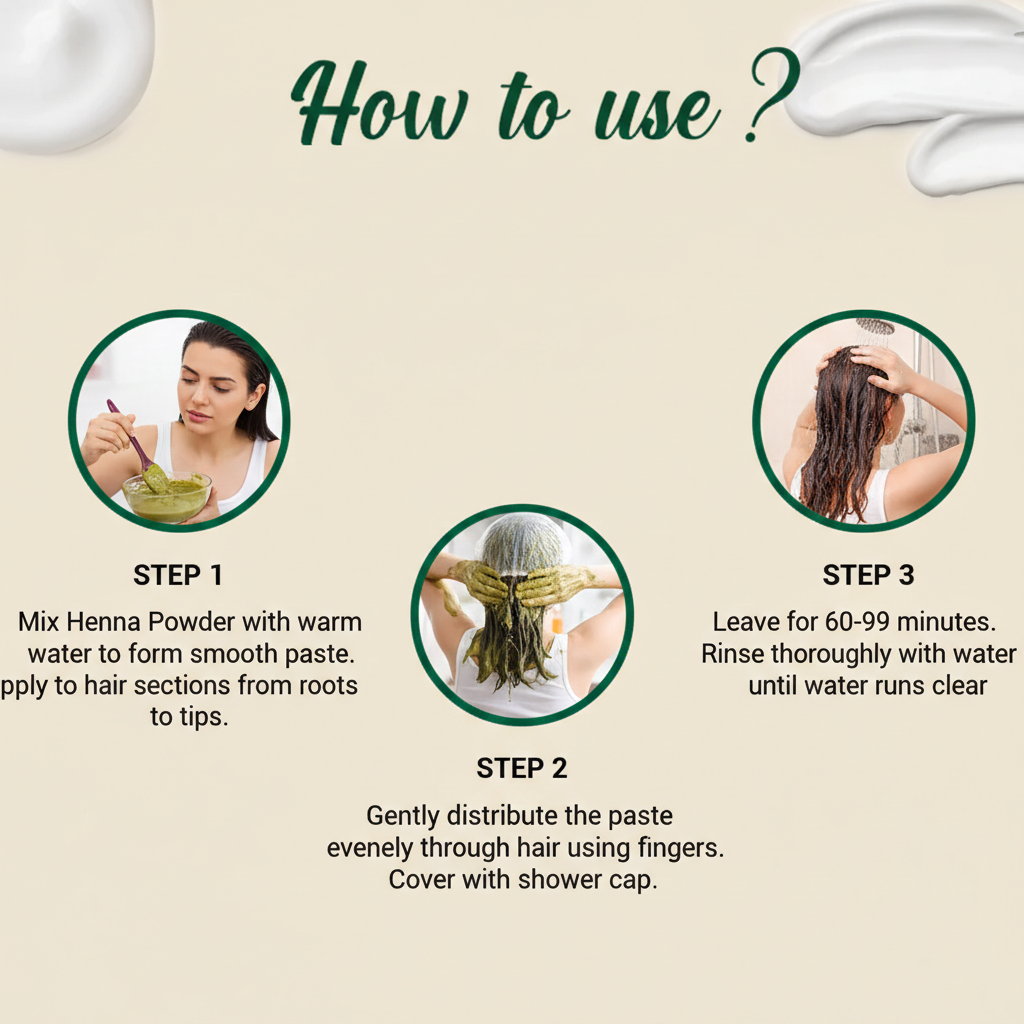 How to use ?

STEP 1

Mix Henna Powder with warm water to form smooth paste. pply to hair sections from roots to tips.

STEP 2

Gently distribute the paste evenely through hair using fingers. Cover with shower cap.

STEP 3

Leave for 60-99 minutes. Rinse thoroughly with water until water runs clear